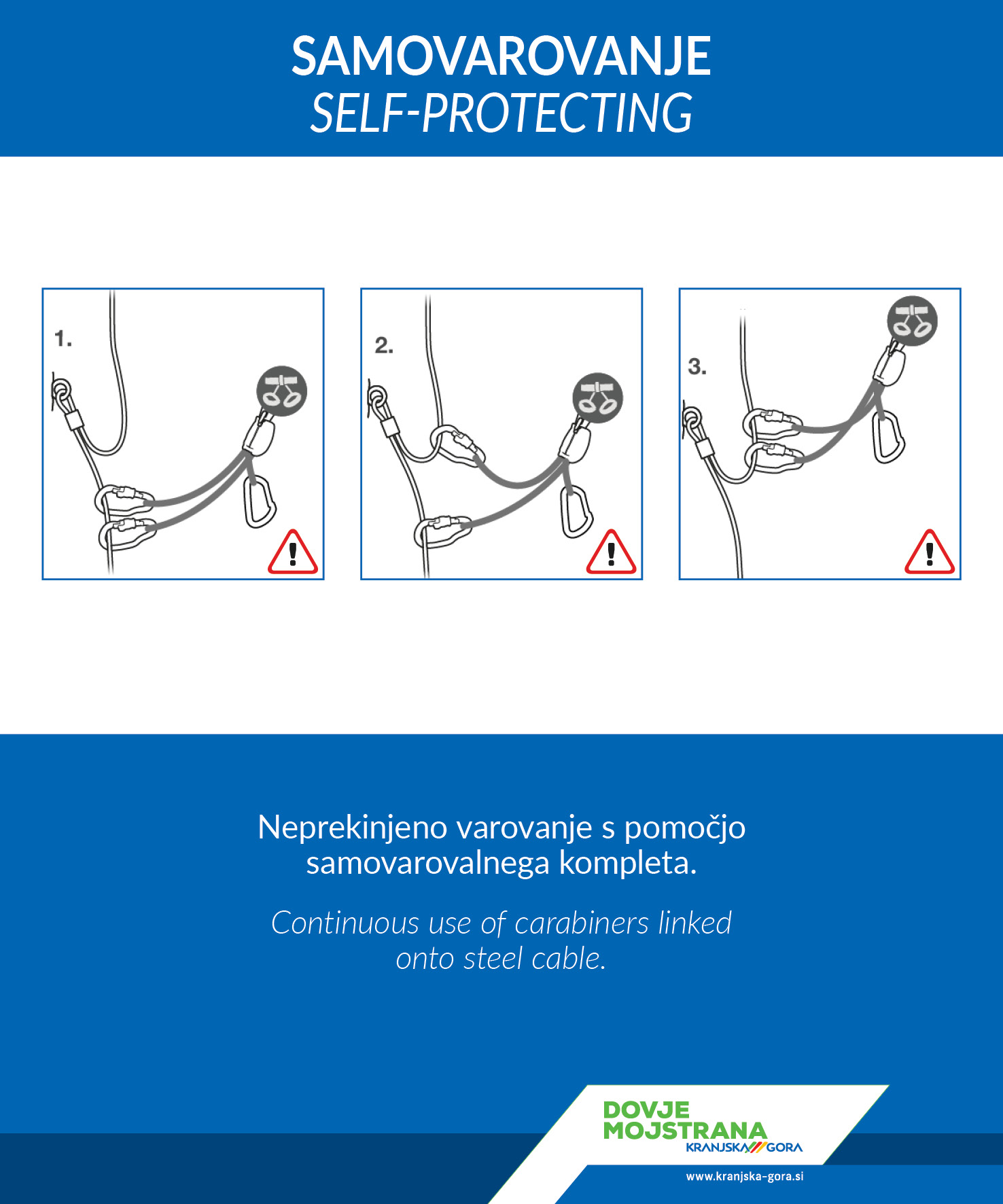 SAMOVAROVANJE
SELF-PROTECTING

1.

2.

3.

Neprekinjeno varovanje s pomočjo samovarovalnega kompleta.

Continuous use of carabiners linked onto steel cable.

DOVJE
MOJSTRANA
KRANJSKA GORA

www.kranjska-gora.si