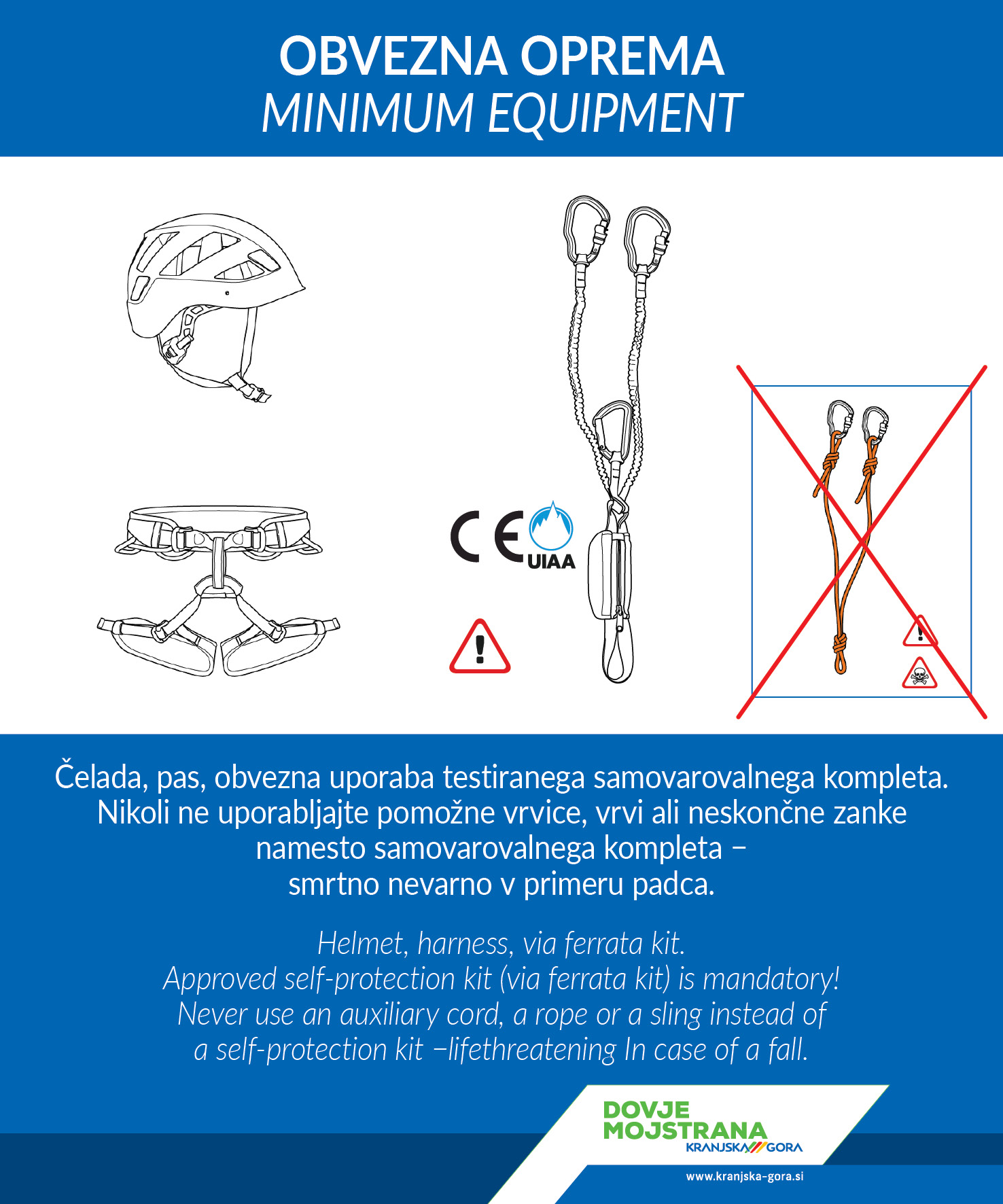 OBVEZNA OPREMA
MINIMUM EQUIPMENT

CE UIAA

Čelada, pas, obvezna uporaba testiranega samovarovalnega kompleta. Nikoli ne uporabljajte pomožne vrvice, vrvi ali neskončne zanke namesto samovarovalnega kompleta – smrtno nevarno v primeru padca.

Helmet, harness, via ferrata kit.
Approved self-protection kit (via ferrata kit) is mandatory!
Never use an auxiliary cord, a rope or a sling instead of a self-protection kit –lifethreatening In case of a fall.

DOVJE MOJSTRANA
KRANJSKA GORA
www.kranjska-gora.si